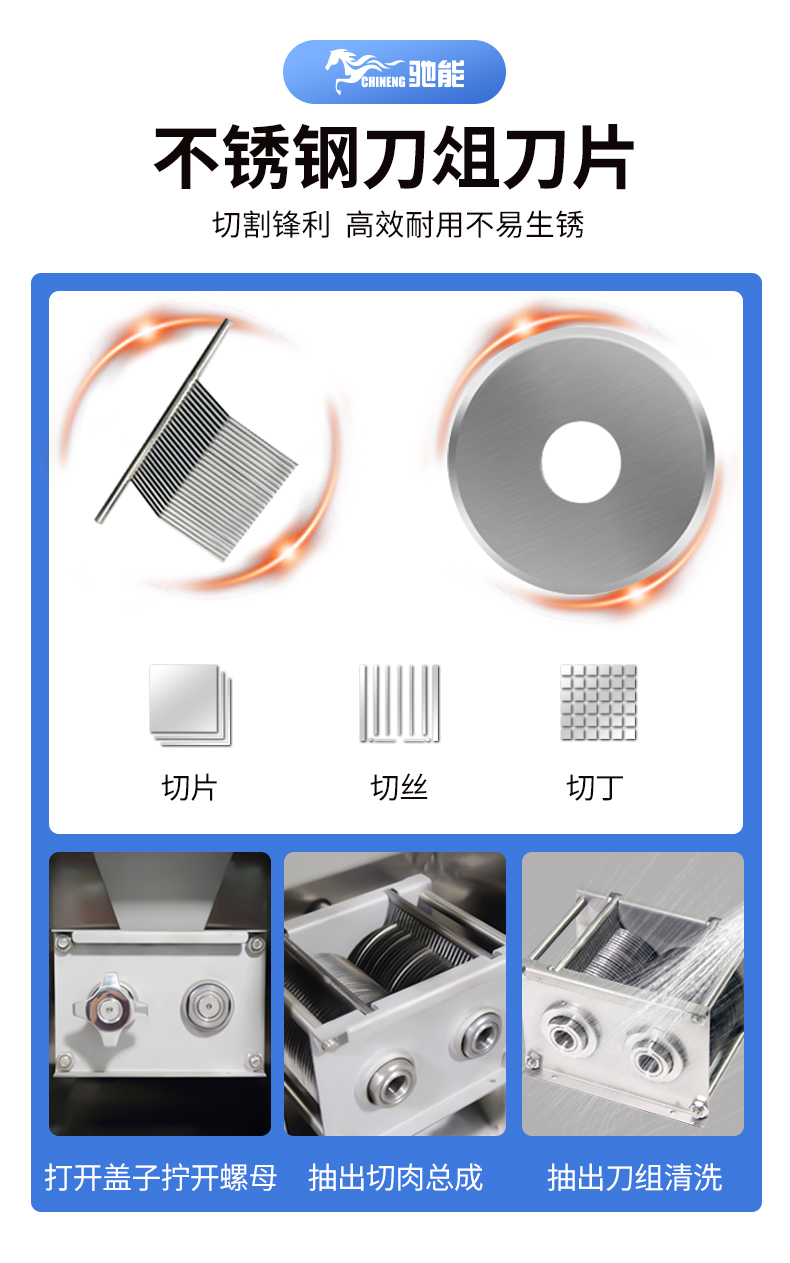 CHINENG 驰能

不锈钢刀组刀片

切割锋利 高效耐用不易生锈

切片

切丝

切丁

打开盖子拧开螺母

抽出切肉总成

抽出刀组清洗